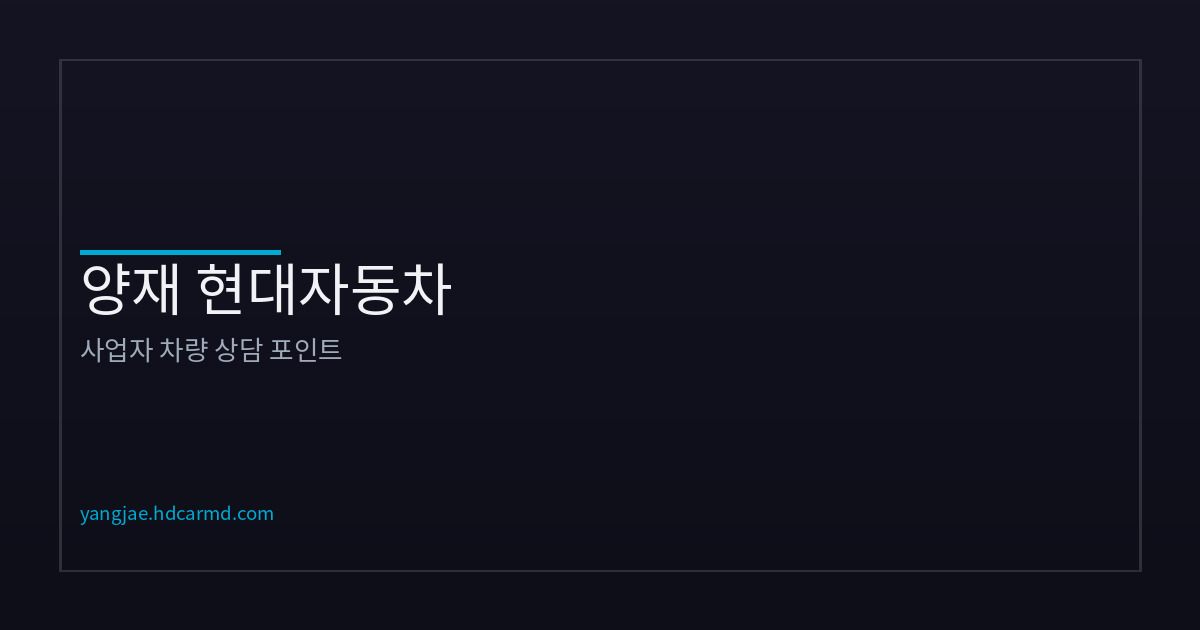 양재 현대자동차

사업자 차량 상담 포인트

yangjae.hdcarmd.com